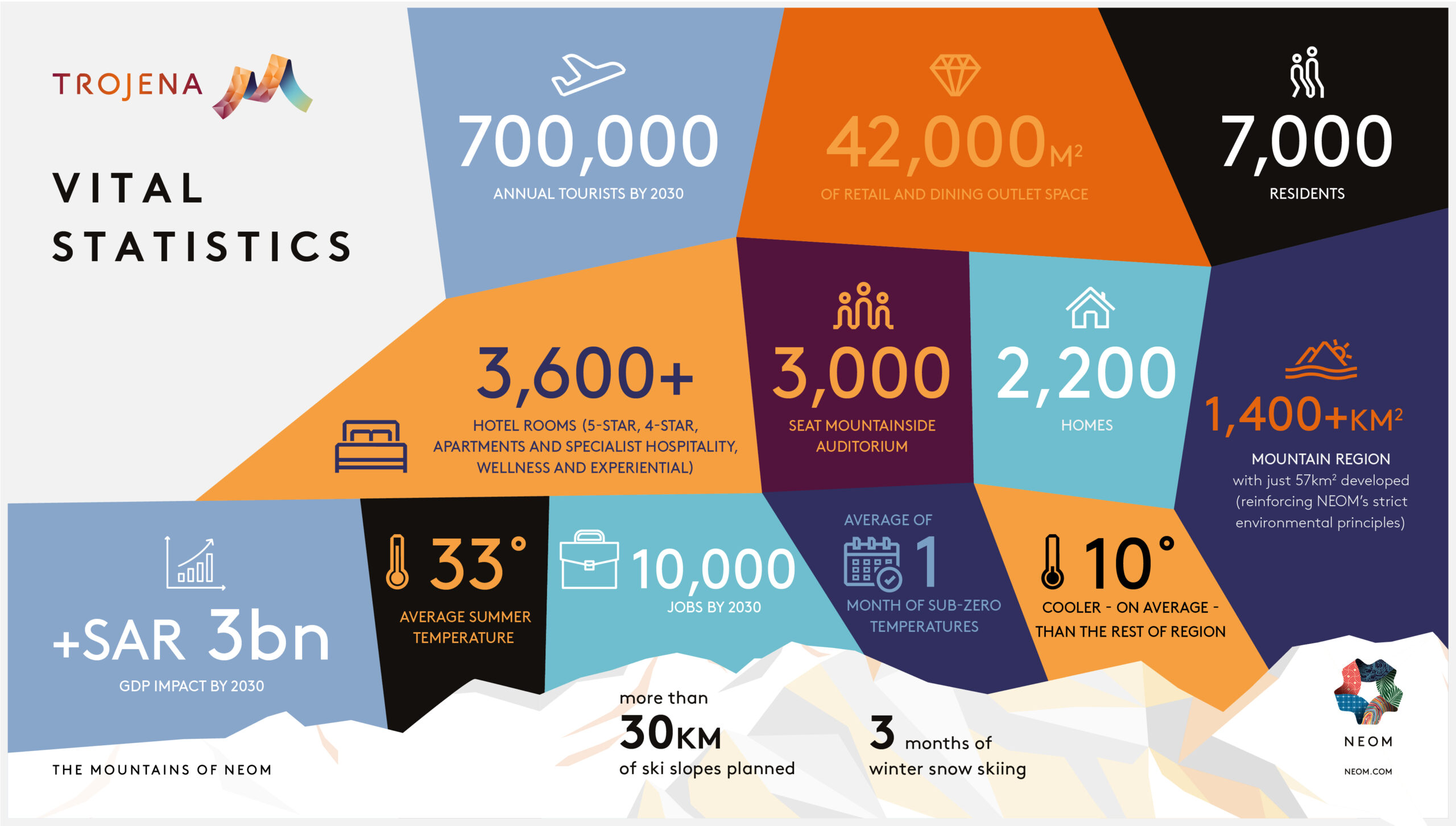 TROJENA

VITAL STATISTICS

700,000
ANNUAL TOURISTS BY 2030

42,000$M^2$
OF RETAIL AND DINING OUTLET SPACE

7,000
RESIDENTS

3,600+
HOTEL ROOMS (5-STAR, 4-STAR, APARTMENTS AND SPECIALIST HOSPITALITY, WELLNESS AND EXPERIENTIAL)

3,000
SEAT MOUNTAINSIDE AUDITORIUM

2,200
HOMES

1,400+$KM^2$
MOUNTAIN REGION
with just 57$km^2$ developed (reinforcing NEOM's strict environmental principles)

+SAR 3bn
GDP IMPACT BY 2030

33°
AVERAGE SUMMER TEMPERATURE

10,000
JOBS BY 2030

AVERAGE OF 1
MONTH OF SUB-ZERO TEMPERATURES

10°
COOLER - ON AVERAGE - THAN THE REST OF REGION

more than
30KM
of ski slopes planned

3 months of
winter snow skiing

THE MOUNTAINS OF NEOM

NEOM
NEOM.COM